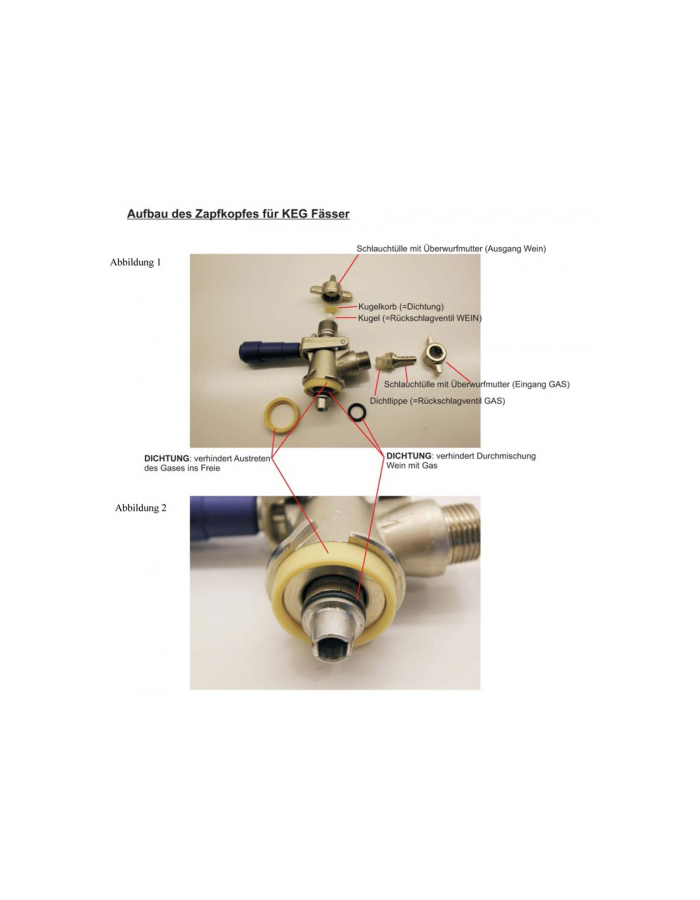 Aufbau des Zapfkopfes für KEG Fässer

Abbildung 1

Schlauchtülle mit Überwurfmutter (Ausgang Wein)

Kugelkorb (=Dichtung)

Kugel (=Rückschlagventil WEIN)

Schlauchtülle mit Überwurfmutter (Eingang GAS)

Dichtlippe (=Rückschlagventil GAS)

DICHTUNG: verhindert Austreten des Gases ins Freie

DICHTUNG: verhindert Durchmischung Wein mit Gas

Abbildung 2